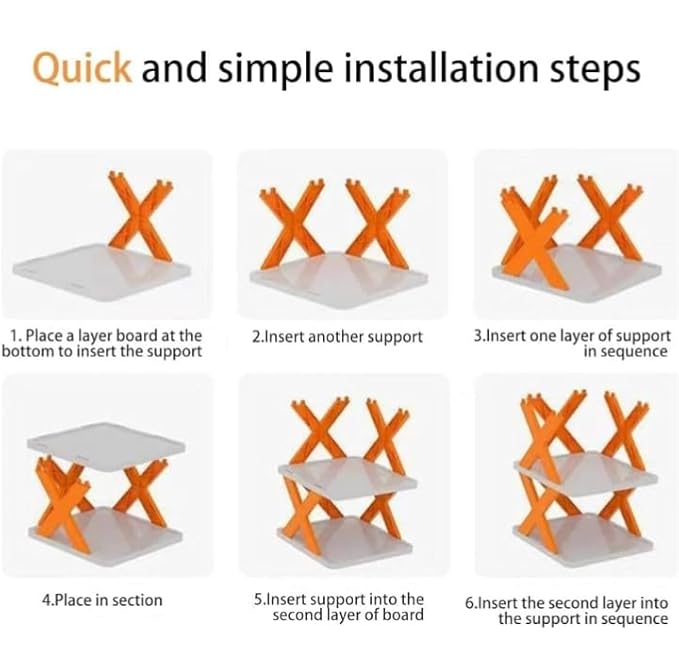 Quick and simple installation steps

1. Place a layer board at the bottom to insert the support

2.Insert another support

3.Insert one layer of support in sequence

4.Place in section

5.Insert support into the second layer of board

6.Insert the second layer into the support in sequence